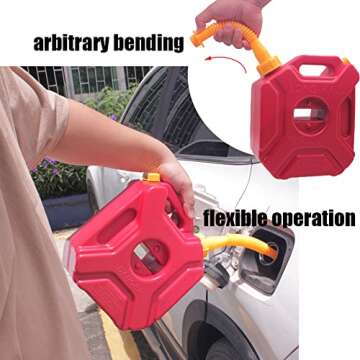 arbitrary bending

flexible operation