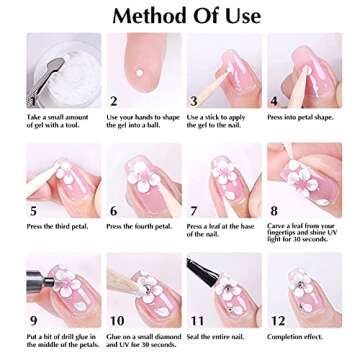 Method Of Use

1
Take a small amount of gel with a tool.

2
Use your hands to shape the gel into a ball.

3
Use a stick to apply the gel to the nail.

4
Press into petal shape.

5
Press the third petal.

6
Press the fourth petal.

7
Press a leaf at the base of the nail.

8
Carve a leaf from your fingertips and shine UV light for 30 seconds.

9
Put a bit of drill glue in the middle of the petals.

10
Glue on a small diamond and UV for 30 seconds.

11
Seal the entire nail.

12
Completion effect.