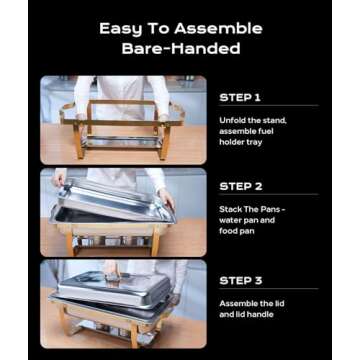 Easy To Assemble Bare-Handed

STEP 1

Unfold the stand, assemble fuel holder tray

STEP 2

Stack The Pans - water pan and food pan

STEP 3

Assemble the lid and lid handle