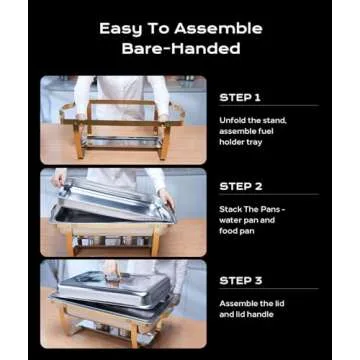 Easy To Assemble Bare-Handed

STEP 1

Unfold the stand, assemble fuel holder tray

STEP 2

Stack The Pans - water pan and food pan

STEP 3

Assemble the lid and lid handle