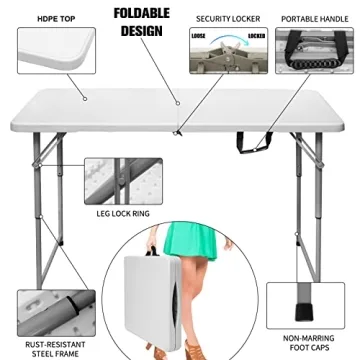 HDPE TOP

FOLDABLE DESIGN

SECURITY LOCKER

LOOSE

LOCKED

PORTABLE HANDLE

LEG LOCK RING

RUST-RESISTANT STEEL FRAME

NON-MARRING FOOT CAPS