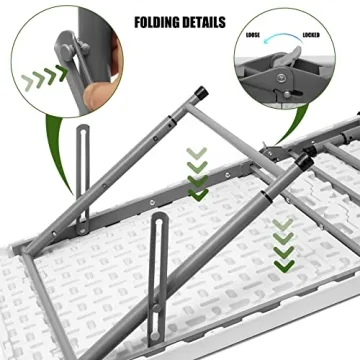 FOLDING DETAILS

LOOSE

LOCKED