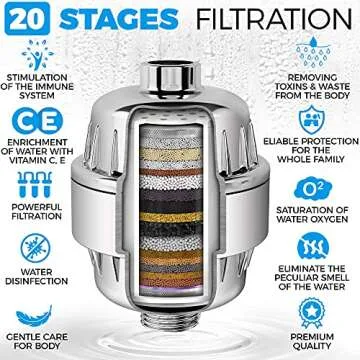 20 STAGES FILTRATION

STIMULATION OF THE IMMUNE SYSTEM

CE

ENRICHMENT OF WATER WITH VITAMIN C, E

POWERFUL FILTRATION

WATER DISINFECTION

GENTLE CARE FOR BODY

REMOVING TOXINS & WASTE FROM THE BODY

ELIABLE PROTECTION FOR THE WHOLE FAMILY

$O^2$

SATURATION OF WATER OXYGEN

ELIMINATE THE PECULIAR SMELL OF THE WATER

PREMIUM QUALITY