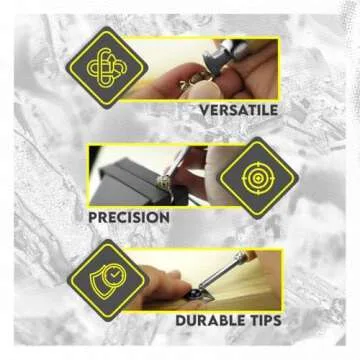 VERSATILE

PRECISION

DURABLE TIPS