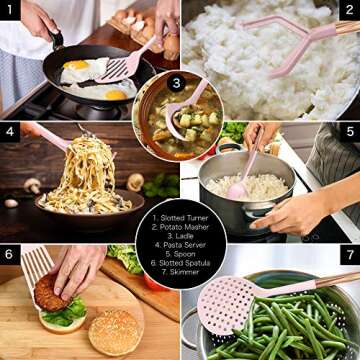 1

2

3

4

5

1. Slotted Turner
2. Potato Masher
3. Ladle
4. Pasta Server
5. Spoon
6. Slotted Spatula
7. Skimmer

6

7