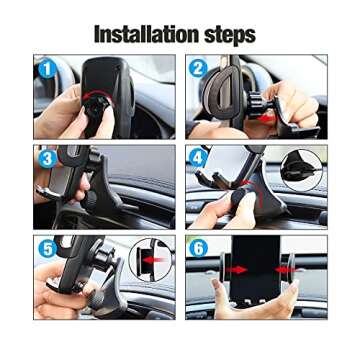 Installation steps

1

2

3

4

5

6