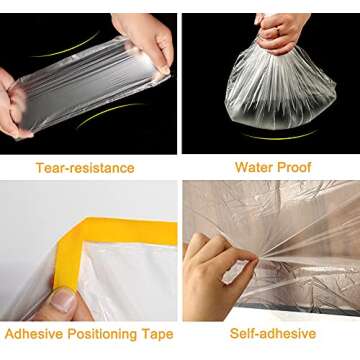 Tear-resistance

Water Proof

Adhesive Positioning Tape

Self-adhesive