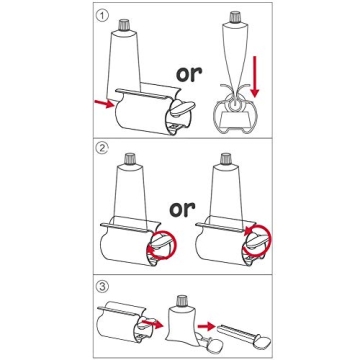 ①
or

②
or

③