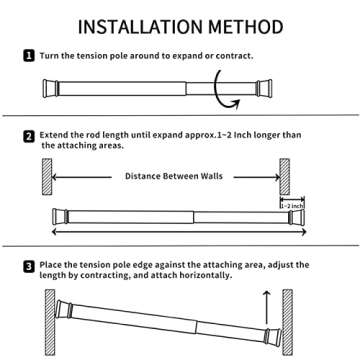 INSTALLATION METHOD

1 Turn the tension pole around to expand or contract.

2 Extend the rod length until expand approx.1~2 Inch longer than the attaching areas.

Distance Between Walls

1~2 inch

3 Place the tension pole edge against the attaching area, adjust the length by contracting, and attach horizontally.