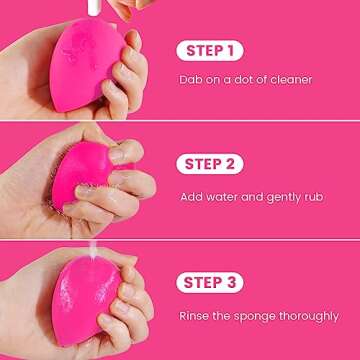 STEP 1

Dab on a dot of cleaner

STEP 2

Add water and gently rub

STEP 3

Rinse the sponge thoroughly