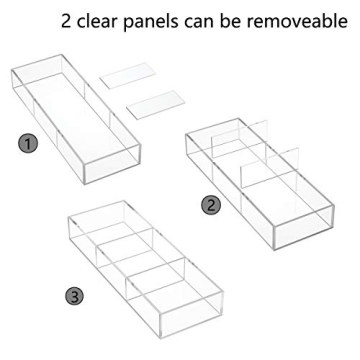 2 clear panels can be removeable

1

2

3