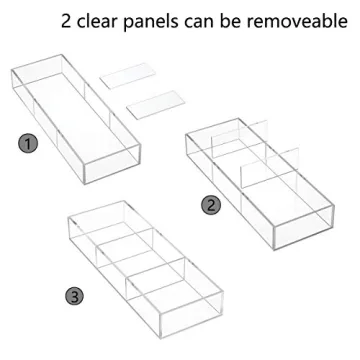 2 clear panels can be removeable

1

2

3