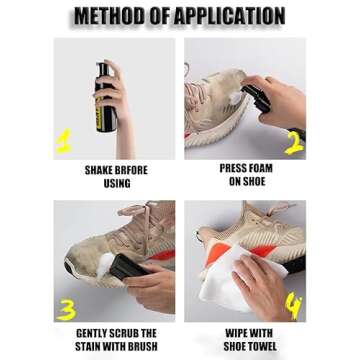 METHOD OF APPLICATION

1

SHAKE BRFORE USING

2

PRESS FOAM ON SHOE

3

GENTLY SCRUB THE STAIN WITH BRUSH

4

WIPE WITH SHOE TOWEL