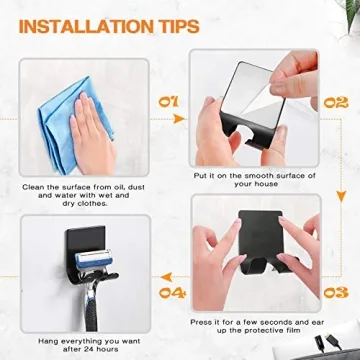 INSTALLATION TIPS

01

Clean the surface from oil, dust and water with wet and dry clothes.

02

Put it on the smooth surface of your house

03

Press it for a few seconds and ear up the protective film

04

Hang everything you want after 24 hours