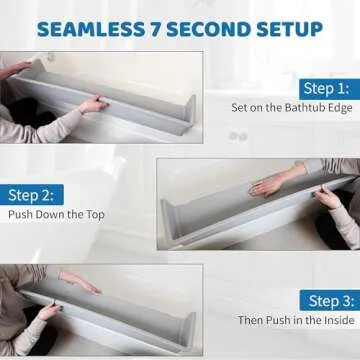 SEAMLESS 7 SECOND SETUP

Step 1:
Set on the Bathtub Edge

Step 2:
Push Down the Top

Step 3:
Then Push in the Inside