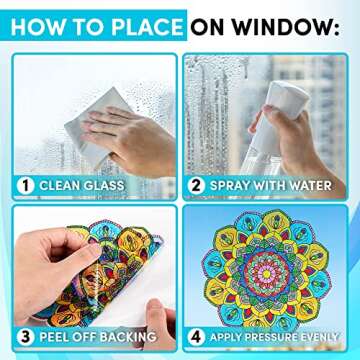 HOW TO PLACE ON WINDOW:

1 CLEAN GLASS

2 SPRAY WITH WATER

3 PEEL OFF BACKING

4 APPLY PRESSURE EVENLY