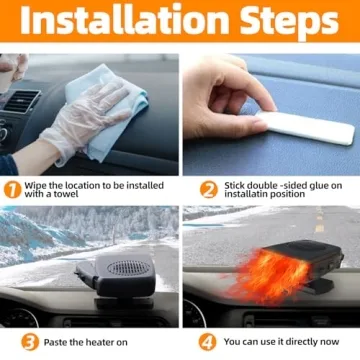 Installation Steps

1 Wipe the location to be installed with a towel

2 Stick double -sided glue on installatin position

3 Paste the heater on

4 You can use it directly now