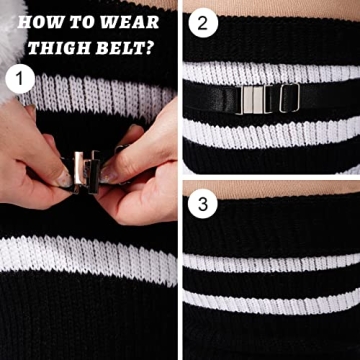 HOW TO WEAR THIGH BELT?

1

2

3