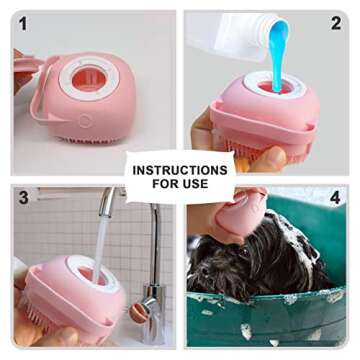 1

2

INSTRUCTIONS FOR USE

3

4