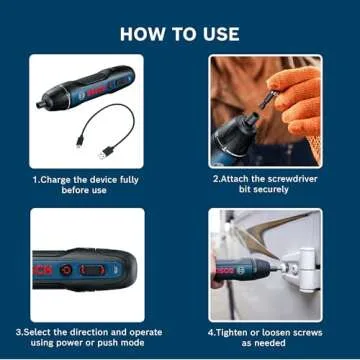 HOW TO USE

1.Charge the device fully before use

2.Attach the screwdriver bit securely

3.Select the direction and operate using power or push mode

4.Tighten or loosen screws as needed