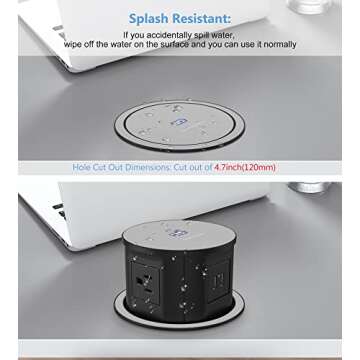 Splash Resistant:

If you accidentally spill water, wipe off the water on the surface and you can use it normally

Hole Cut Out Dimensions: Cut out of 4.7inch(120mm)