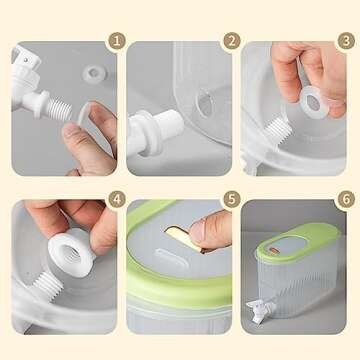 1
2
3
4
5
6