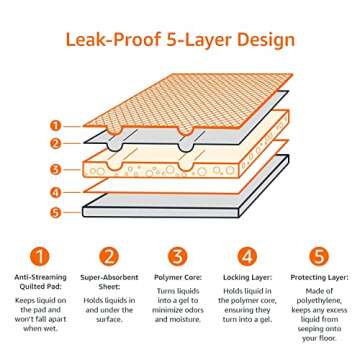 Leak-Proof 5-Layer Design

1
2
3
4
5

1
Anti-Streaming Quilted Pad:
Keeps liquid on the pad and won't fall apart when wet.

2
Super-Absorbent Sheet:
Holds liquids in and under the surface.

3
Polymer Core:
Turns liquids into a gel to minimize odors and moisture.

4
Locking Layer:
Holds liquid in the polymer core, ensuring they turn into a gel.

5
Protecting Layer:
Made of polyethylene, keeps any excess liquid from seeping onto your floor.