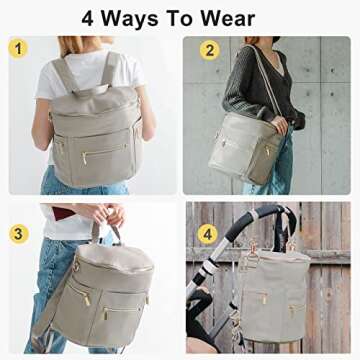 4 Ways To Wear

1

2

3

4