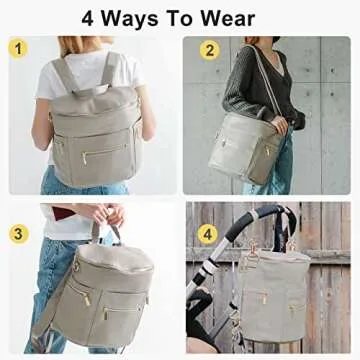 4 Ways To Wear

1

2

3

4