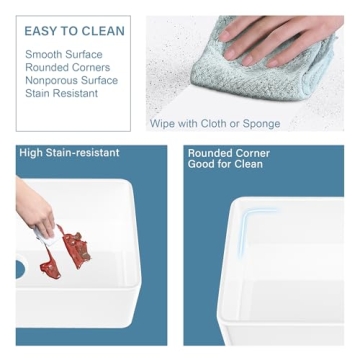 EASY TO CLEAN

Smooth Surface
Rounded Corners
Nonporous Surface
Stain Resistant

Wipe with Cloth or Sponge

High Stain-resistant

Rounded Corner
Good for Clean