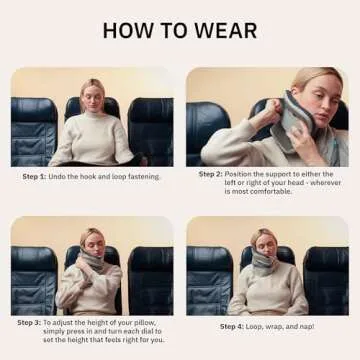 HOW TO WEAR

Step 1: Undo the hook and loop fastening.

Step 2: Position the support to either the left or right of your head - wherever is most comfortable.

Step 3: To adjust the height of your pillow, simply press in and turn each dial to set the height that feels right for you.

Step 4: Loop, wrap, and nap!