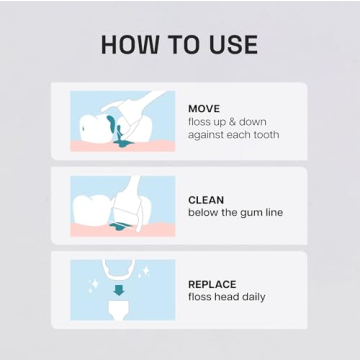 HOW TO USE

MOVE
floss up & down against each tooth

CLEAN
below the gum line

REPLACE
floss head daily