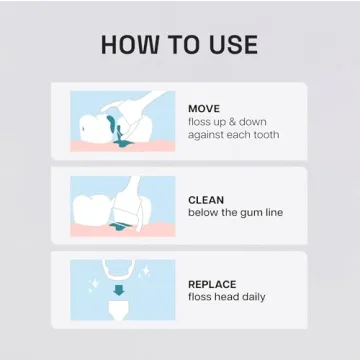 HOW TO USE

MOVE
floss up & down against each tooth

CLEAN
below the gum line

REPLACE
floss head daily