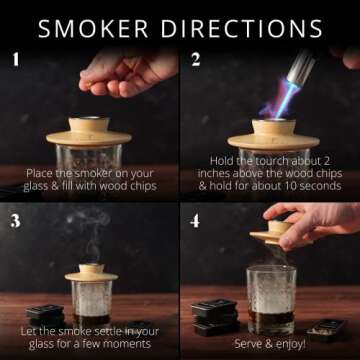 SMOKER DIRECTIONS

1

Place the smoker on your glass & fill with wood chips

2

Hold the tourch about 2 inches above the wood chips & hold for about 10 seconds

3

Let the smoke settle in your glass for a few moments

4

Serve & enjoy!