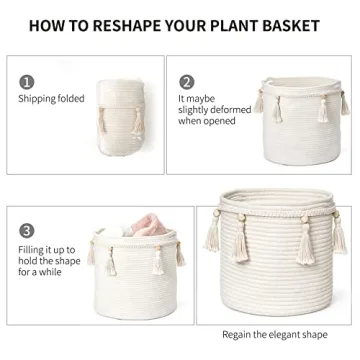 HOW TO RESHAPE YOUR PLANT BASKET

1
Shipping folded

2
It maybe slightly deformed when opened

3
Filling it up to hold the shape for a while

Regain the elegant shape