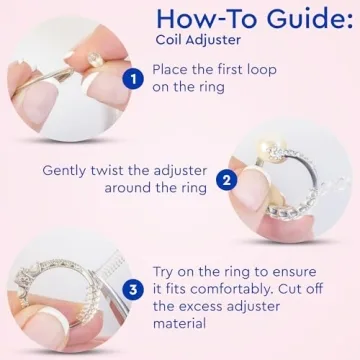 How-To Guide:
Coil Adjuster

1 Place the first loop on the ring

Gently twist the adjuster around the ring 2

3 Try on the ring to ensure it fits comfortably. Cut off the excess adjuster material