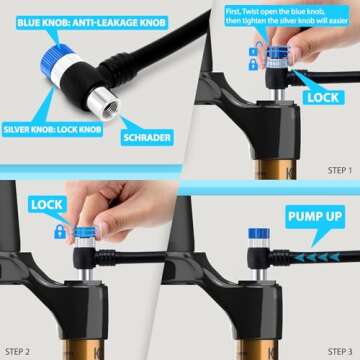 BLUE KNOB: ANTI-LEAKAGE KNOB

SILVER KNOB: LOCK KNOB

SCHRADER

First, Twist open the blue knob, then tighten the silver knob will easier

LOCK

STEP 1

LOCK

STEP 2

PUMP UP

STEP 3