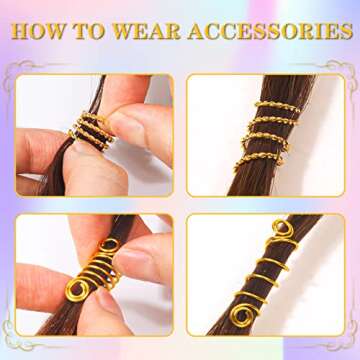 HOW TO WEAR ACCESSORIES