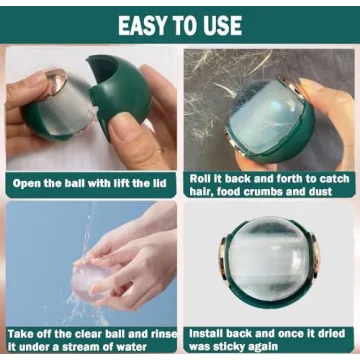 EASY TO USE

Open the ball with lift the lid

Roll it back and forth to catch hair, food crumbs and dust

Take off the clear ball and rinse it under a stream of water

Install back and once it dried was sticky again