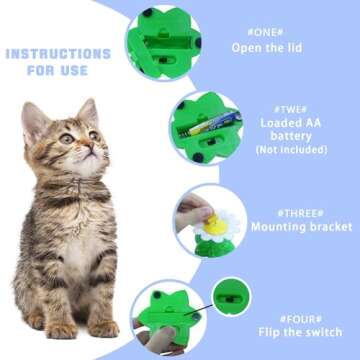 INSTRUCTIONS FOR USE

#ONE#
Open the lid

#TWE#
Loaded AA battery
(Not included)

#THREE#
Mounting bracket

#FOUR#
Flip the switch