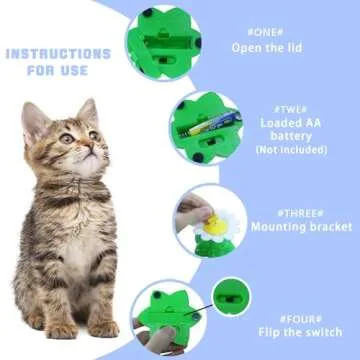 INSTRUCTIONS FOR USE

#ONE#
Open the lid

#TWE#
Loaded AA battery
(Not included)

#THREE#
Mounting bracket

#FOUR#
Flip the switch