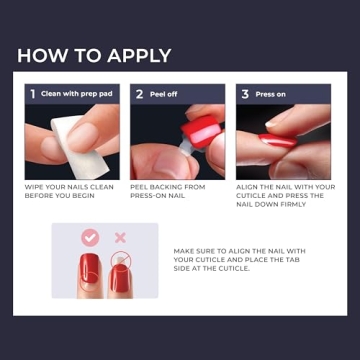 HOW TO APPLY

1 Clean with prep pad

WIPE YOUR NAILS CLEAN BEFORE YOU BEGIN

2 Peel off

PEEL BACKING FROM PRESS-ON NAIL

3 Press on

ALIGN THE NAIL WITH YOUR CUTICLE AND PRESS THE NAIL DOWN FIRMLY

MAKE SURE TO ALIGN THE NAIL WITH YOUR CUTICLE AND PLACE THE TAB SIDE AT THE CUTICLE.