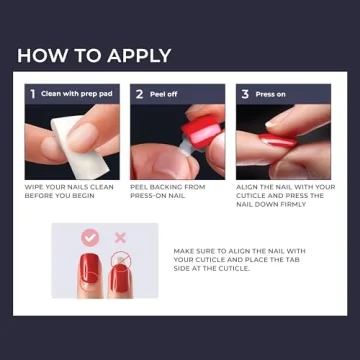 HOW TO APPLY

1 Clean with prep pad

WIPE YOUR NAILS CLEAN BEFORE YOU BEGIN

2 Peel off

PEEL BACKING FROM PRESS-ON NAIL

3 Press on

ALIGN THE NAIL WITH YOUR CUTICLE AND PRESS THE NAIL DOWN FIRMLY

MAKE SURE TO ALIGN THE NAIL WITH YOUR CUTICLE AND PLACE THE TAB SIDE AT THE CUTICLE.