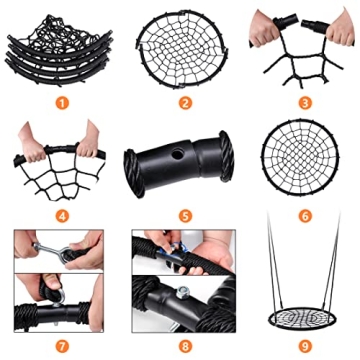 1

2

3

4

5

6

7

8

9