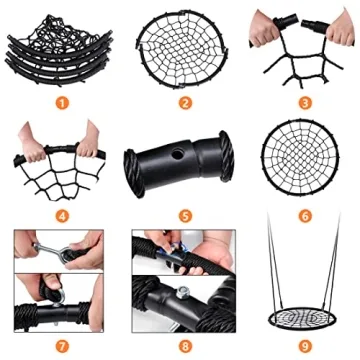 1
2
3
4
5
6
7
8
9