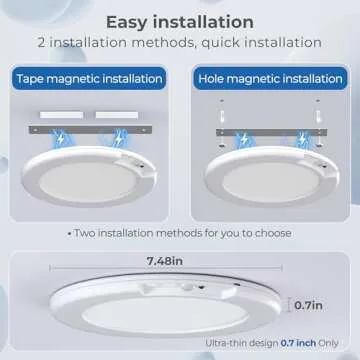 Easy installation
2 installation methods, quick installation

Tape magnetic installation

Hole magnetic installation

• Two installation methods for you to choose

7.48in

0.7in

Ultra-thin design 0.7 inch Only