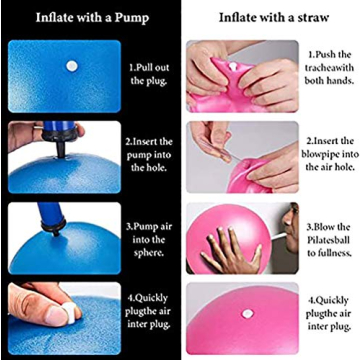 Inflate with a Pump

1.Pull out the plug.

2.Insert the pump into the hole.

3.Pump air into the sphere.

4.Quickly plugthe air inter plug.

Inflate with a straw

1.Push the tracheawith both hands.

2.Insert the blowpipe into the air hole.

3.Blow the Pilatesball to fullness.

4.Quickly plugthe air inter plug.