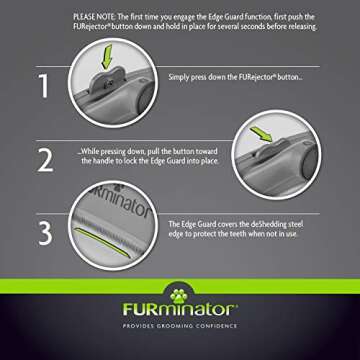 PLEASE NOTE: The first time you engage the Edge Guard function, first push the FURejector® button down and hold in place for several seconds before releasing.

1

Simply press down the FURejector® button...

2

...While pressing down, pull the button toward the handle to lock the Edge Guard into place.

3

URminator

The Edge Guard covers the deShedding steel edge to protect the teeth when not in use.

FURminator®

PROVIDES GROOMING CONFIDENCE