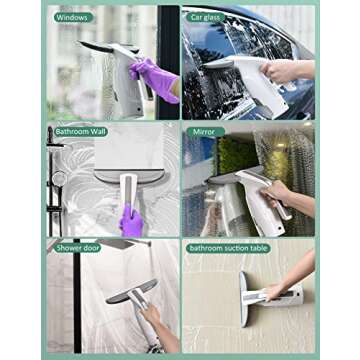 Windows

Car glass

Bathroom Wall

Mirror

Shower door

bathroom suction table