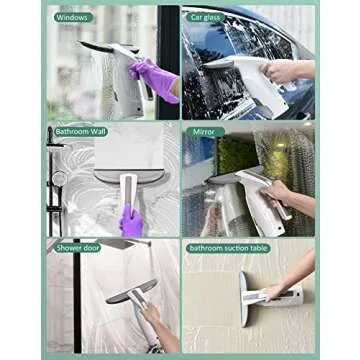 Windows

Car glass

Bathroom Wall

Mirror

Shower door

bathroom suction table